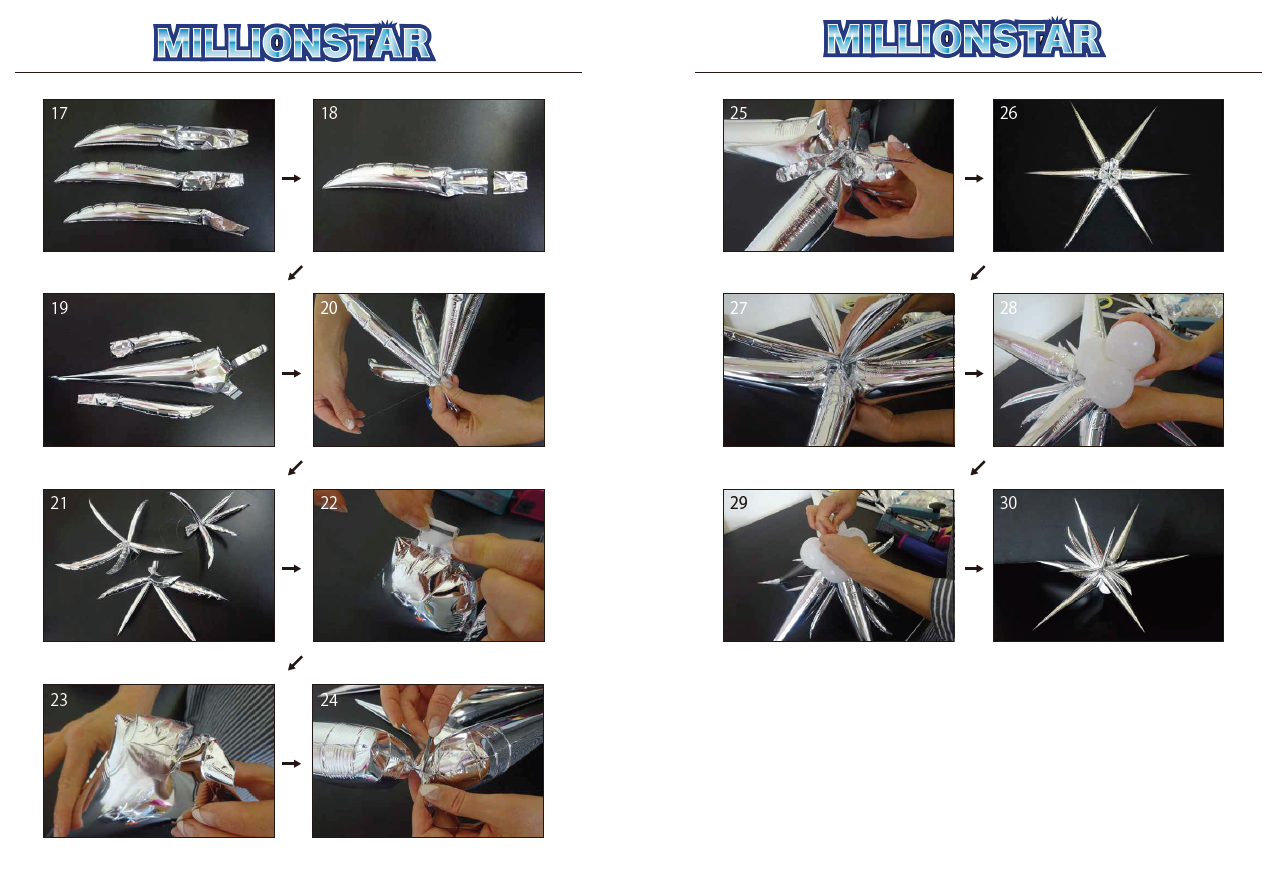 MILLIONSTAR

17

18

19

20

21

22

23

24

MILLIONSTAR

25

26

27

28

29

30