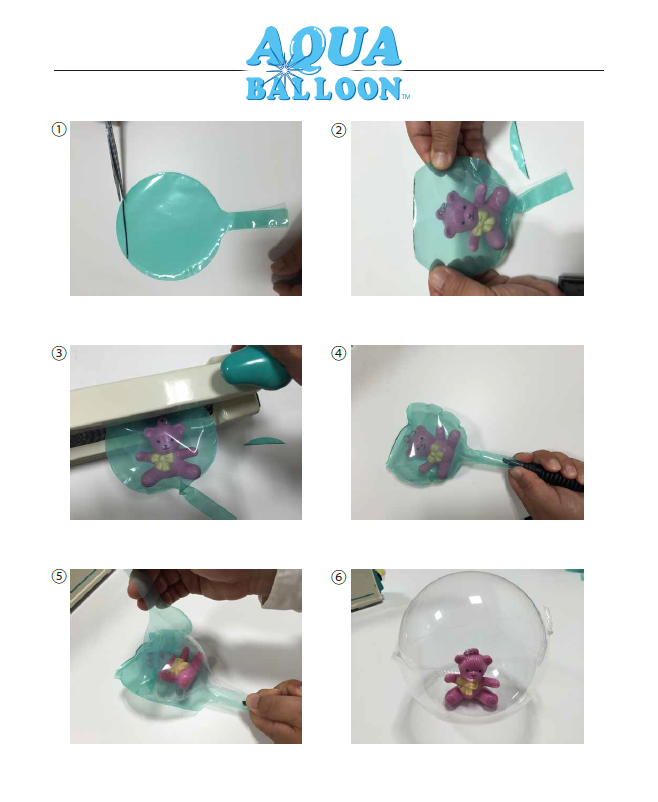 AQUA BALLOON™

①

②

③

④

⑤

⑥